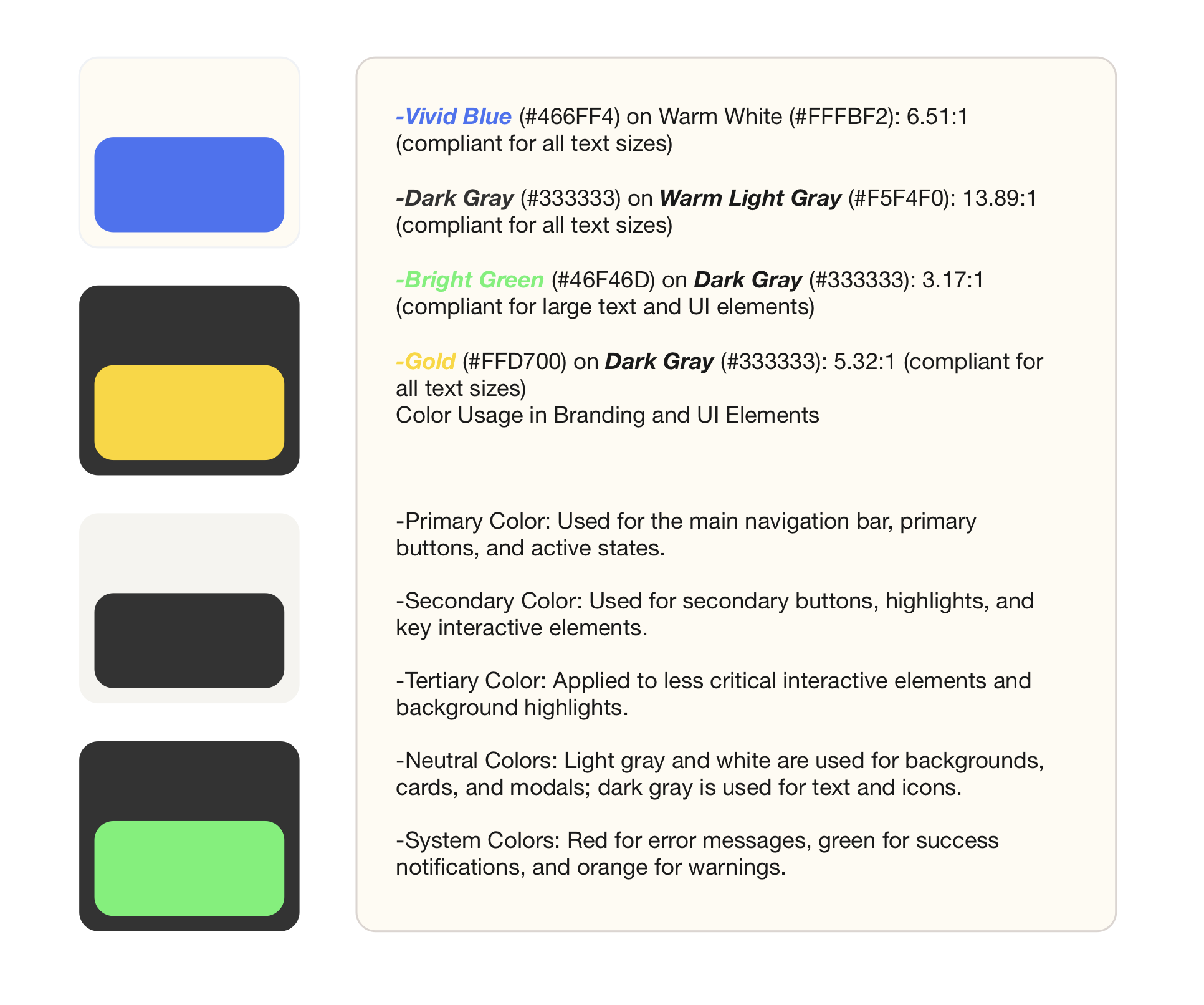 -Vivid Blue (#466FF4) on Warm White (#FFFBF2): 6.51:1 (compliant for all text sizes)

-Dark Gray (#333333) on Warm Light Gray (#F5F4F0): 13.89:1 (compliant for all text sizes)

-Bright Green (#46F46D) on Dark Gray (#333333): 3.17:1 (compliant for large text and UI elements)

-Gold (#FFD700) on Dark Gray (#333333): 5.32:1 (compliant for all text sizes)
Color Usage in Branding and UI Elements

-Primary Color: Used for the main navigation bar, primary buttons, and active states.

-Secondary Color: Used for secondary buttons, highlights, and key interactive elements.

-Tertiary Color: Applied to less critical interactive elements and background highlights.

-Neutral Colors: Light gray and white are used for backgrounds, cards, and modals; dark gray is used for text and icons.

-System Colors: Red for error messages, green for success notifications, and orange for warnings.