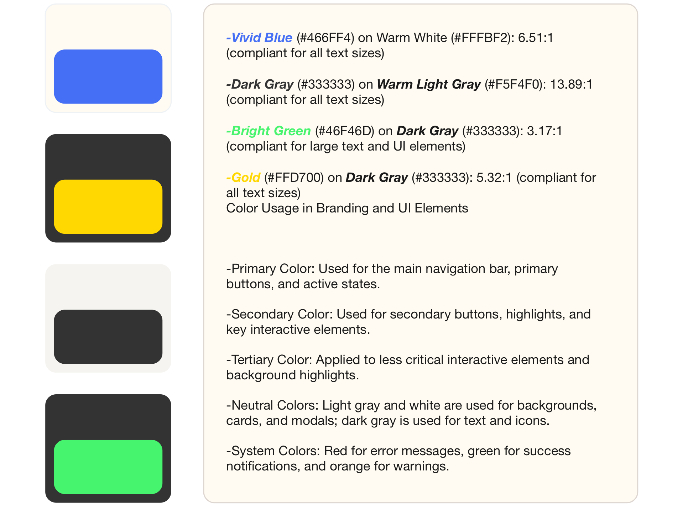 -Vivid Blue (#466FF4) on Warm White (#FFFBF2): 6.51:1 (compliant for all text sizes)

-Dark Gray (#333333) on Warm Light Gray (#F5F4F0): 13.89:1 (compliant for all text sizes)

-Bright Green (#46F46D) on Dark Gray (#333333): 3.17:1 (compliant for large text and UI elements)

-Gold (#FFD700) on Dark Gray (#333333): 5.32:1 (compliant for all text sizes)
Color Usage in Branding and UI Elements

-Primary Color: Used for the main navigation bar, primary buttons, and active states.

-Secondary Color: Used for secondary buttons, highlights, and key interactive elements.

-Tertiary Color: Applied to less critical interactive elements and background highlights.

-Neutral Colors: Light gray and white are used for backgrounds, cards, and modals; dark gray is used for text and icons.

-System Colors: Red for error messages, green for success notifications, and orange for warnings.